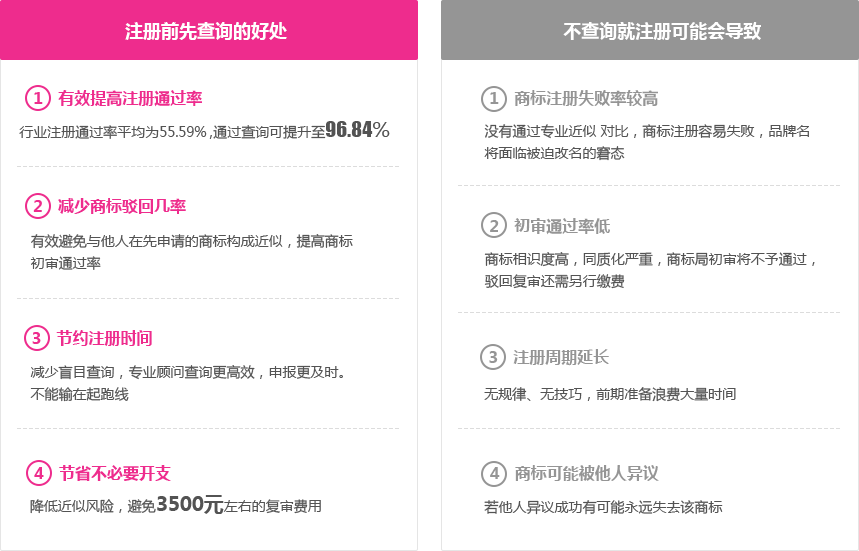 注册前先查询的好处

1 有效提高注册通过率

行业注册通过率平均为55.59%,通过查询可提升至96.84%

2 减少商标驳回几率

有效避免与他人在先申请的商标构成近似，提高商标初审通过率

3 节约注册时间

减少盲目查询，专业顾问查询更高效，申报更及时。不能输在起跑线

4 节省不必要开支

降低近似风险，避免3500元左右的复审费用

不查询就注册可能会导致

1 商标注册失败率较高

没有通过专业近似 对比，商标注册容易失败，品牌名将面临被迫改名的窘态

2 初审通过率低

商标相识度高，同质化严重，商标局初审将不予通过，驳回复审还需另行缴费

3 注册周期延长

无规律、无技巧，前期准备浪费大量时间

4 商标可能被他人异议

若他人异议成功有可能永远失去该商标